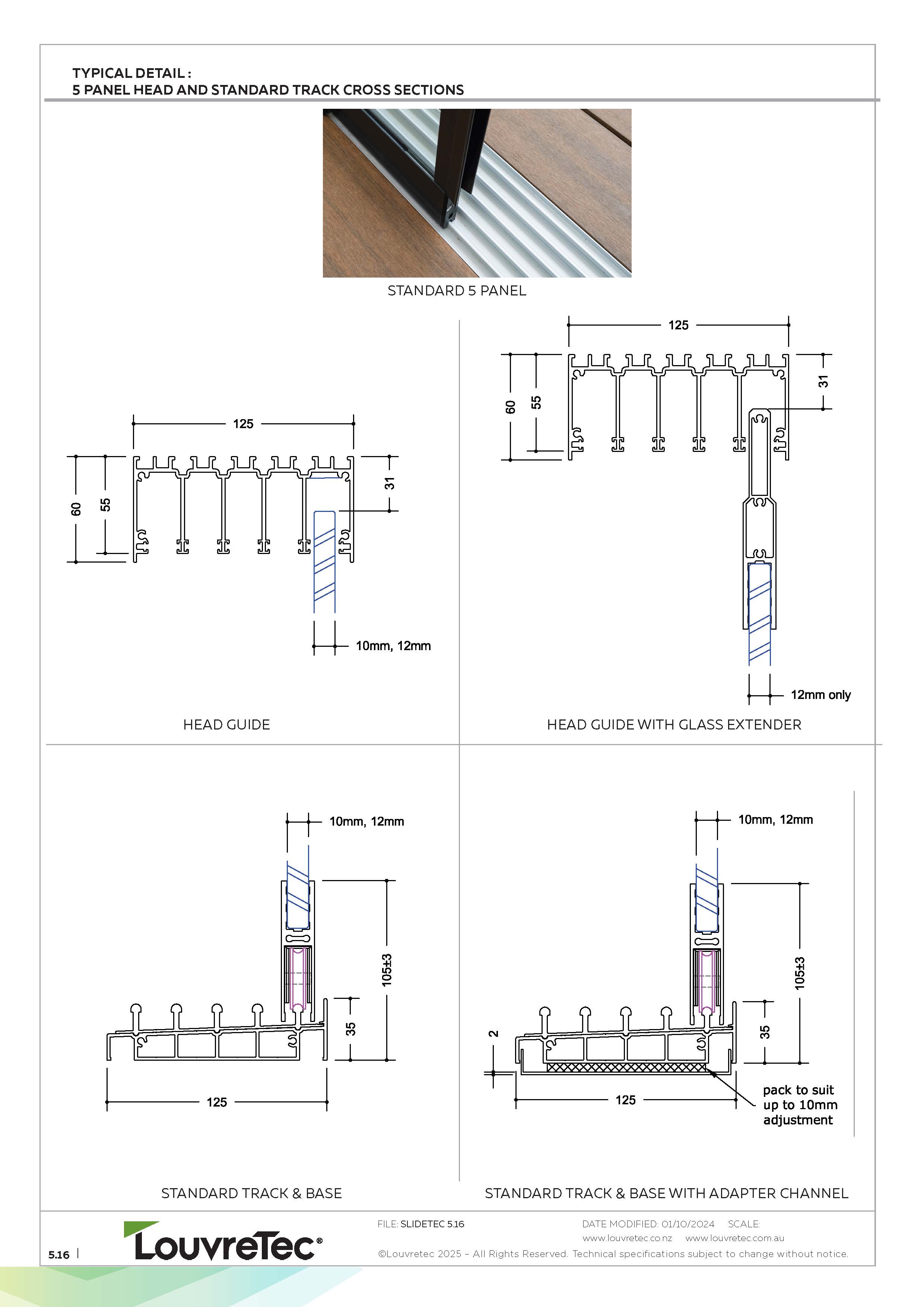 TYPICAL DETAIL :
5 PANEL HEAD AND STANDARD TRACK CROSS SECTIONS

STANDARD 5 PANEL

125

60

55

31

10mm, 12mm

HEAD GUIDE

125

60

55

31

12mm only

HEAD GUIDE WITH GLASS EXTENDER

10mm, 12mm

105±3

35

125

STANDARD TRACK & BASE

10mm, 12mm

105±3

35

2

125

pack to suit up to 10mm adjustment

STANDARD TRACK & BASE WITH ADAPTER CHANNEL

5.16 |

LouvreTec®

FILE: SLIDETEC 5.16

DATE MODIFIED: 01/10/2024 SCALE:

www.louvretec.co.nz www.louvretec.com.au

©Louvretec 2025 – All Rights Reserved. Technical specifications subject to change without notice.